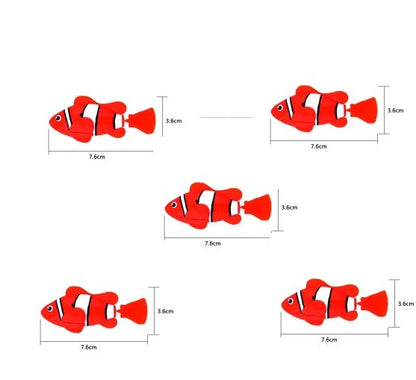 3.6cm
7.6cm
3.6cm
7.6cm
3.6cm
7.6cm
3.6cm
7.6cm
3.6cm
7.6cm