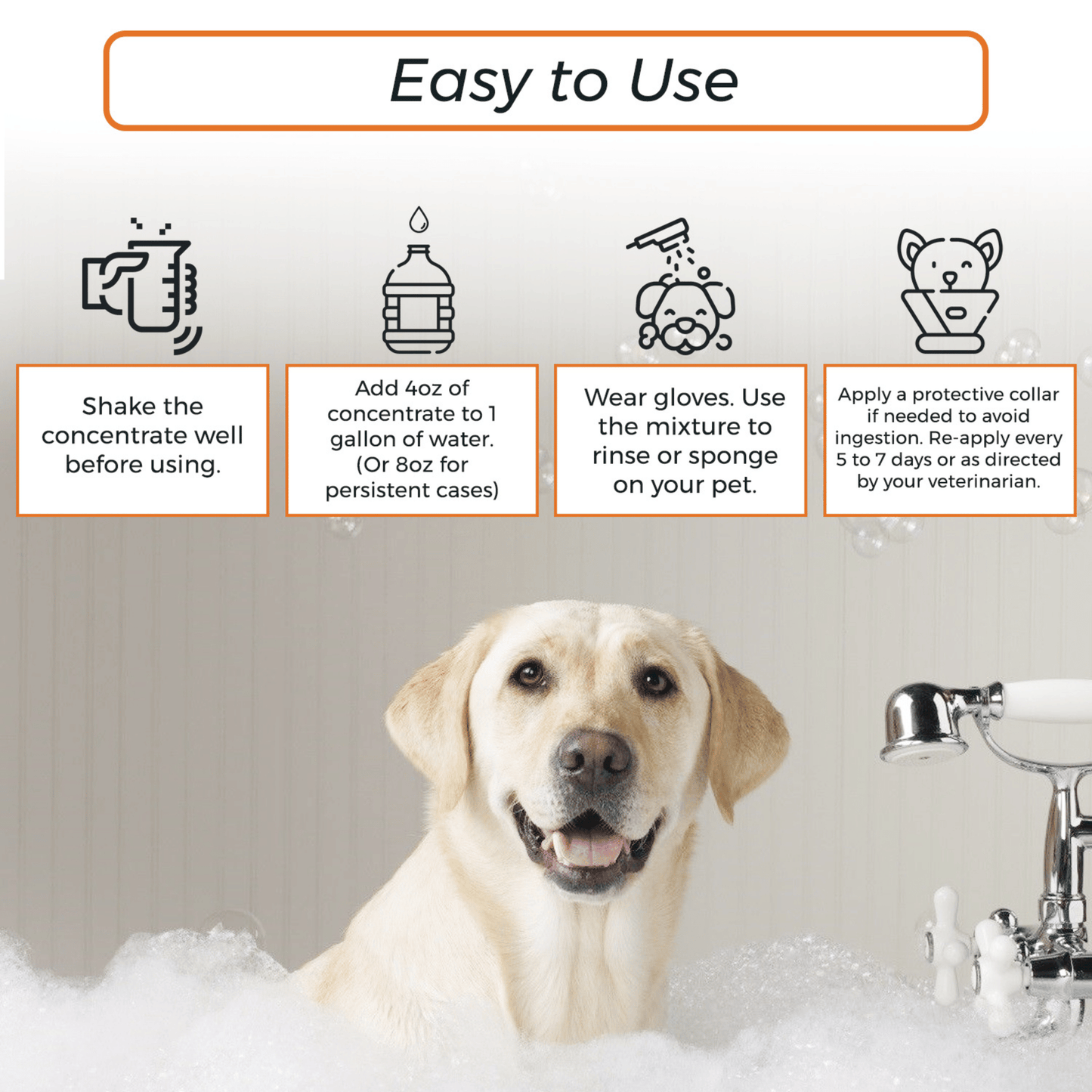 Easy to Use

Shake the concentrate well before using.

Add 4oz of concentrate to 1 gallon of water. (Or 8oz for persistent cases)

Wear gloves. Use the mixture to rinse or sponge on your pet.

Apply a protective collar if needed to avoid ingestion. Re-apply every 5 to 7 days or as directed by your veterinarian.