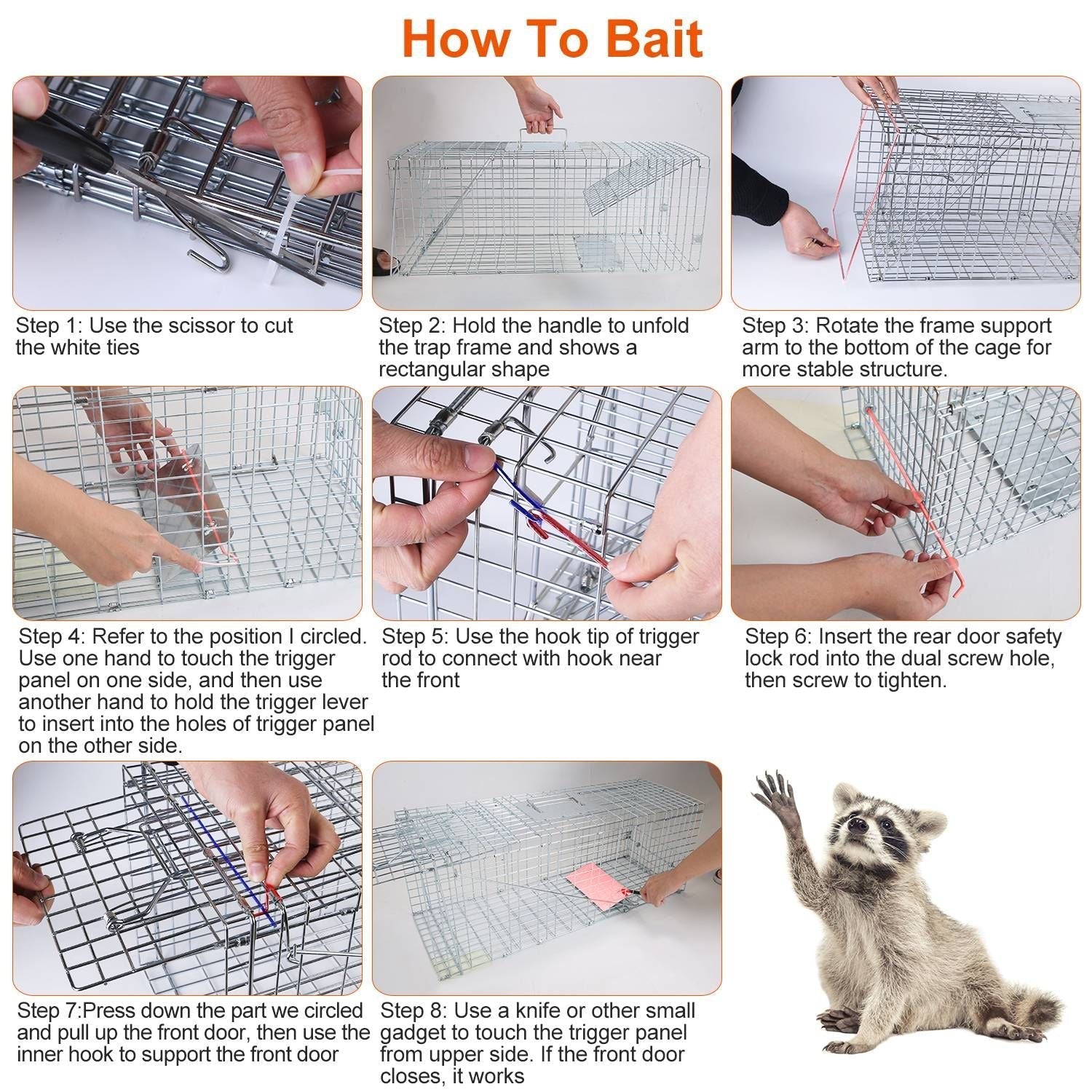 How To Bait

Step 1: Use the scissor to cut the white ties

Step 2: Hold the handle to unfold the trap frame and shows a rectangular shape

Step 3: Rotate the frame support arm to the bottom of the cage for more stable structure.

Step 4: Refer to the position I circled. Use one hand to touch the trigger panel on one side, and then use another hand to hold the trigger lever to insert into the holes of trigger panel on the other side.

Step 5: Use the hook tip of trigger rod to connect with hook near the front

Step 6: Insert the rear door safety lock rod into the dual screw hole, then screw to tighten.

Step 7:Press down the part we circled and pull up the front door, then use the inner hook to support the front door

Step 8: Use a knife or other small gadget to touch the trigger panel from upper side. If the front door closes, it works