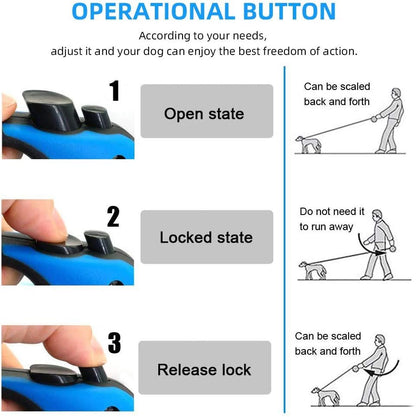 OPERATIONAL BUTTON

According to your needs, adjust it and your dog can enjoy the best freedom of action.

1

Open state

Can be scaled back and forth

2

Locked state

Do not need it to run away

3

Release lock

Can be scaled back and forth