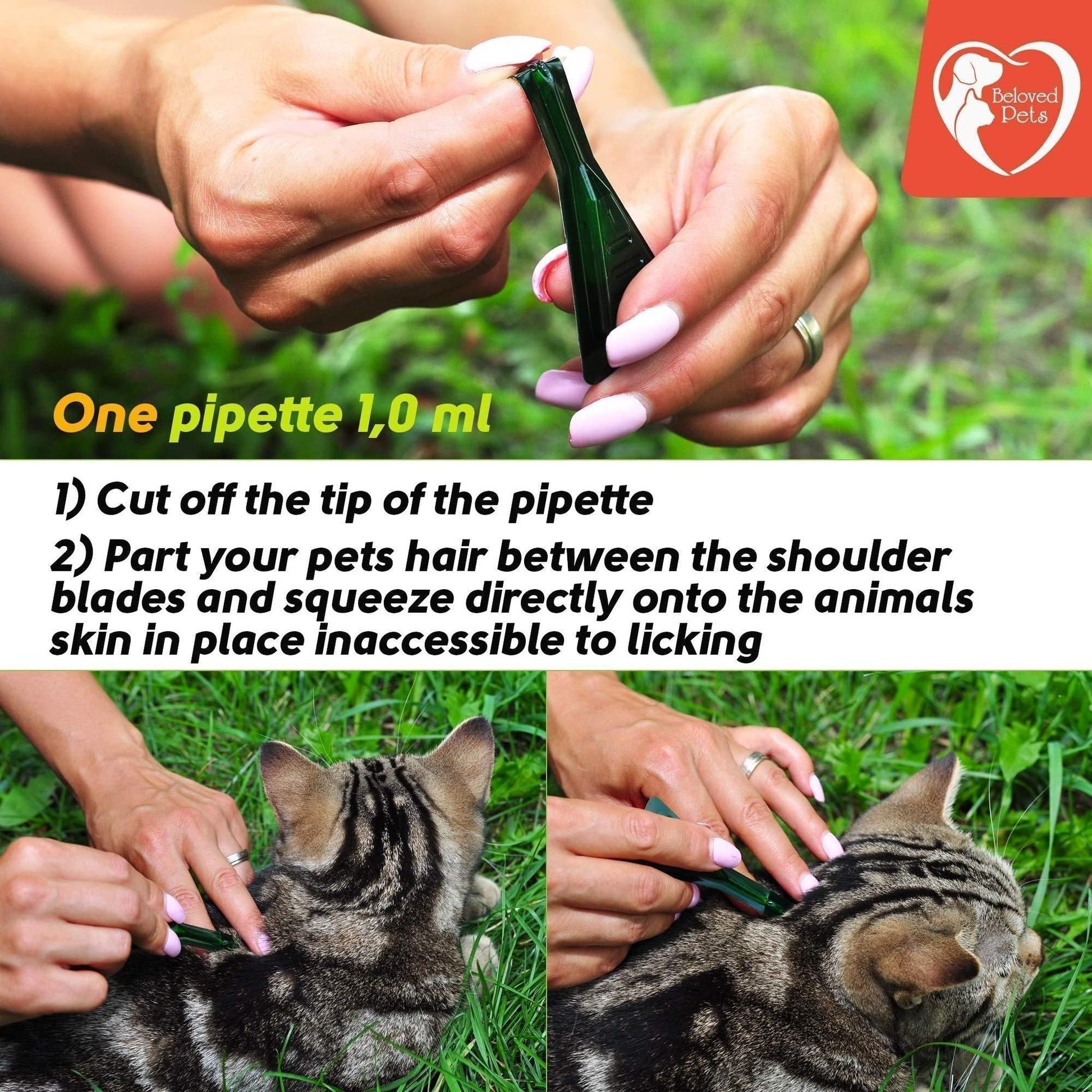 Beloved Pets

One pipette 1,0 ml

1) Cut off the tip of the pipette

2) Part your pets hair between the shoulder blades and squeeze directly onto the animals skin in place inaccessible to licking