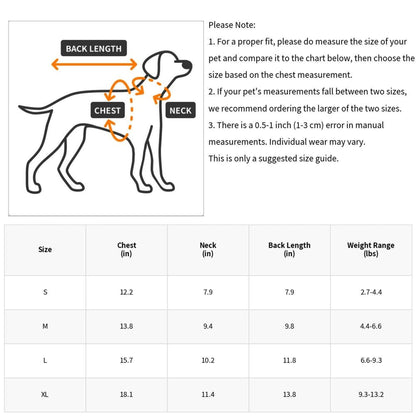 BACK LENGTH

CHEST

NECK

Please Note:

1. For a proper fit, please do measure the size of your pet and compare it to the chart below, then choose the size based on the chest measurement.

2. If your pet's measurements fall between two sizes, we recommend ordering the larger of the two sizes.

3. There is a 0.5-1 inch (1-3 cm) error in manual measurements. Individual wear may vary.

This is only a suggested size guide.

| Size | Chest (in) | Neck (in) | Back Length (in) | Weight Range (lbs) |
|---|---|---|---|---|
| S | 12.2 | 7.9 | 7.9 | 2.7-4.4 |
| M | 13.8 | 9.4 | 9.8 | 4.4-6.6 |
| L | 15.7 | 10.2 | 11.8 | 6.6-9.3 |
| XL | 18.1 | 11.4 | 13.8 | 9.3-13.2 |