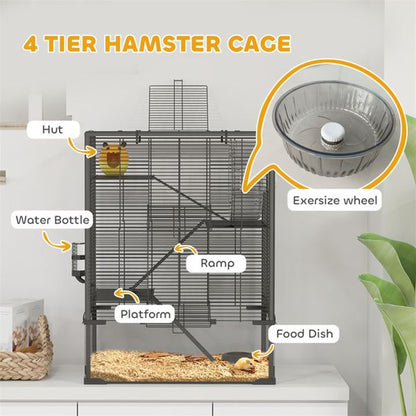 4 TIER HAMSTER CAGE

Hut

Exersize wheel

Water Bottle

Ramp

Platform

Food Dish