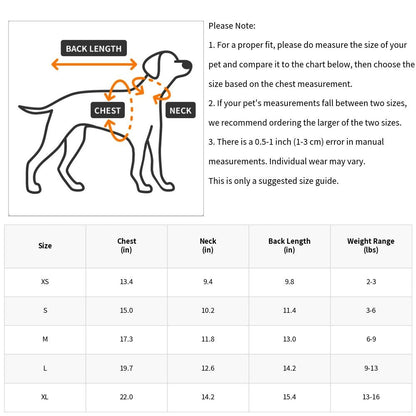 BACK LENGTH

CHEST

NECK

Please Note:

1. For a proper fit, please do measure the size of your pet and compare it to the chart below, then choose the size based on the chest measurement.

2. If your pet's measurements fall between two sizes, we recommend ordering the larger of the two sizes.

3. There is a 0.5-1 inch (1-3 cm) error in manual measurements. Individual wear may vary.

This is only a suggested size guide.

| Size | Chest (in) | Neck (in) | Back Length (in) | Weight Range (lbs) |
|---|---|---|---|---|
| XS | 13.4 | 9.4 | 9.8 | 2-3 |
| S | 15.0 | 10.2 | 11.4 | 3-6 |
| M | 17.3 | 11.8 | 13.0 | 6-9 |
| L | 19.7 | 12.6 | 14.2 | 9-13 |
| XL | 22.0 | 14.2 | 15.4 | 13-16 |