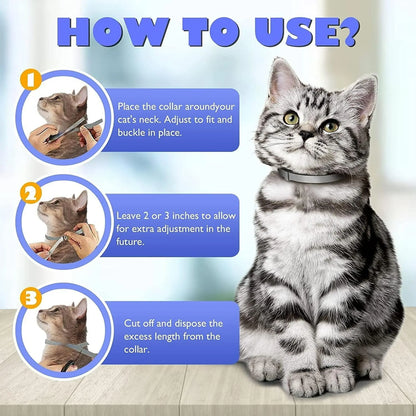 HOW TO USE?

1

Place the collar aroundyour cat's neck. Adjust to fit and buckle in place.

2

Leave 2 or 3 inches to allow for extra adjustment in the future.

3

Cut off and dispose the excess length from the collar.